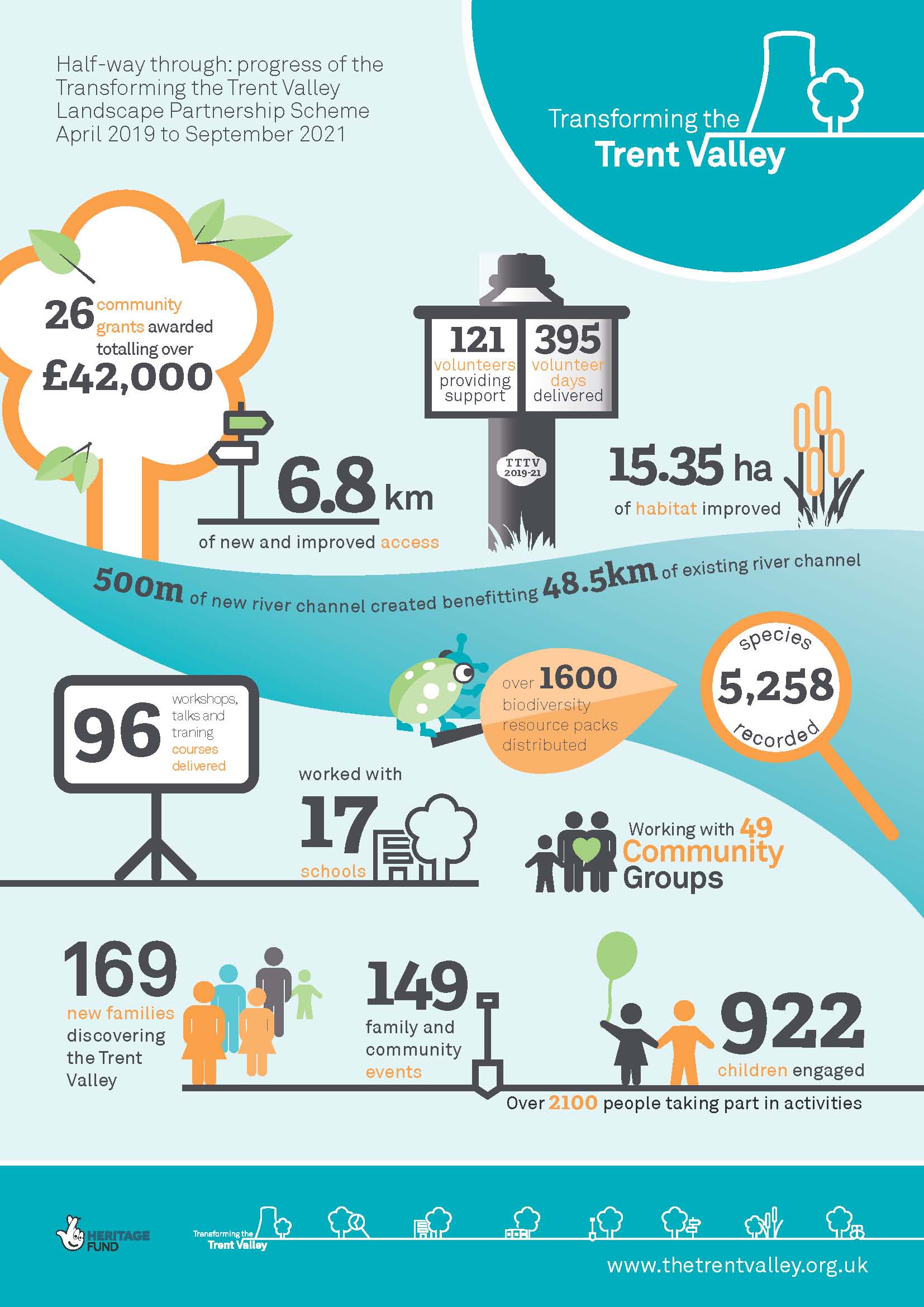 Half-way through: progress of the Transforming the Trent Valley Landscape Partnership Scheme April 2019 to September 2021

Transforming the
Trent Valley

26 community grants awarded totalling over
£42,000

121
volunteers providing support

395
volunteer days delivered

TTTV
2019-21

6.8 km
of new and improved access

15.35 ha
of habitat improved

500m of new river channel created benefitting 48.5km of existing river channel

96
workshops, talks and traning courses delivered

over 1600 biodiversity resource packs distributed

species
5,258
recorded

worked with
17
schools

Working with 49 Community Groups

169
new families discovering the Trent Valley

149
family and community events

922
children engaged

Over 2100 people taking part in activities

HERITAGE FUND

Transforming the Trent Valley

www.thetrentvalley.org.uk